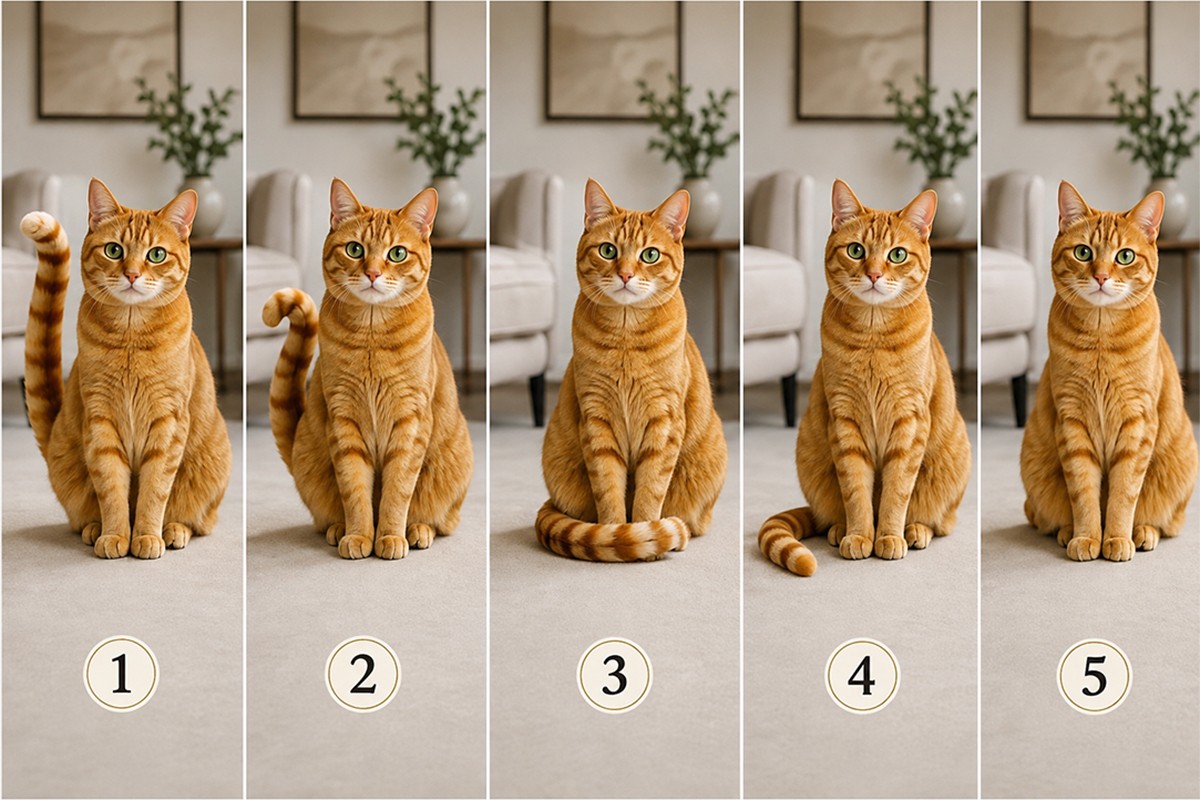 1

2

3

4

5