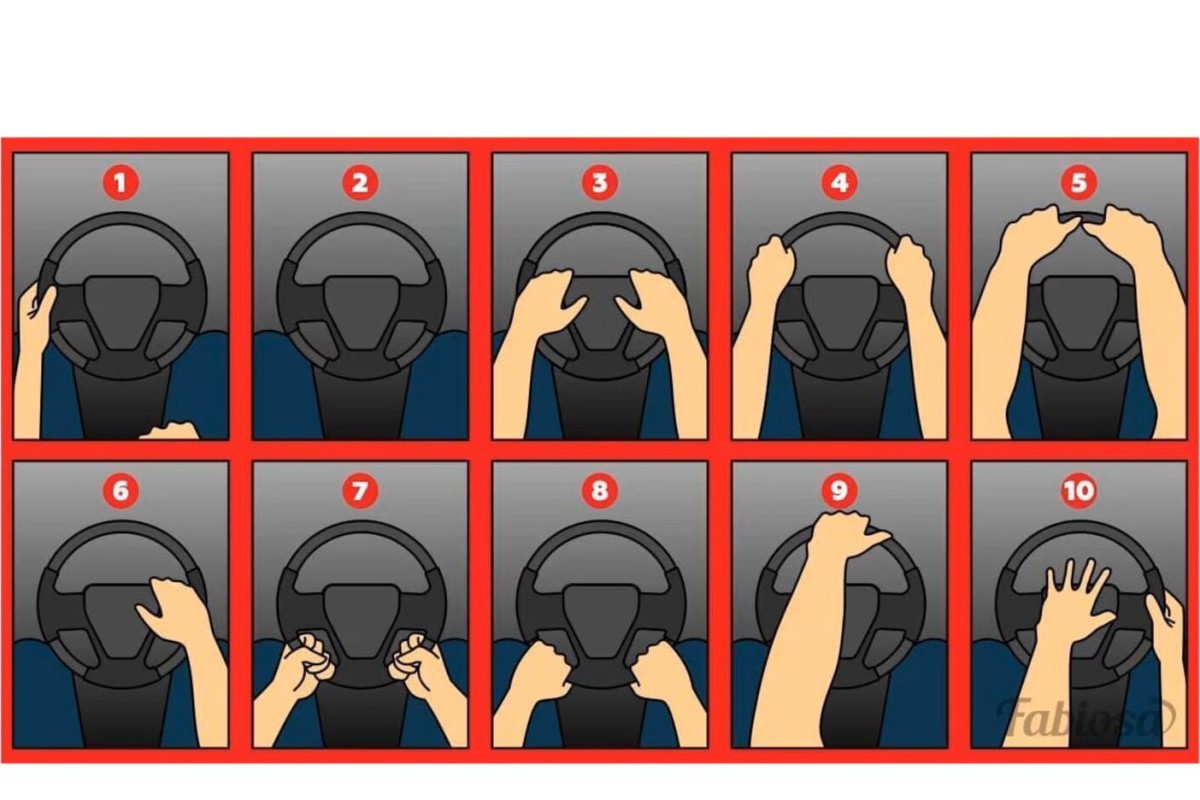 1
2
3
4
5
6
7
8
9
10
Fabiosa